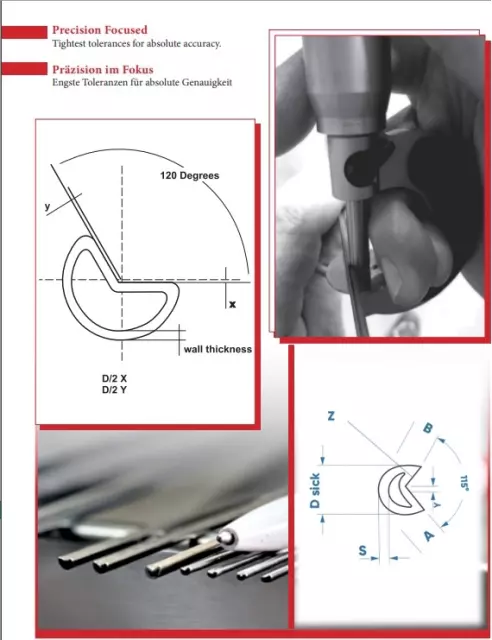 Precision Focused
Tightest tolerances for absolute accuracy.

Präzision im Fokus
Engste Toleranzen für absolute Genauigkeit

120 Degrees
y
x
wall thickness
D/2 X
D/2 Y

Z
B
D sick
115°
Y
A
S